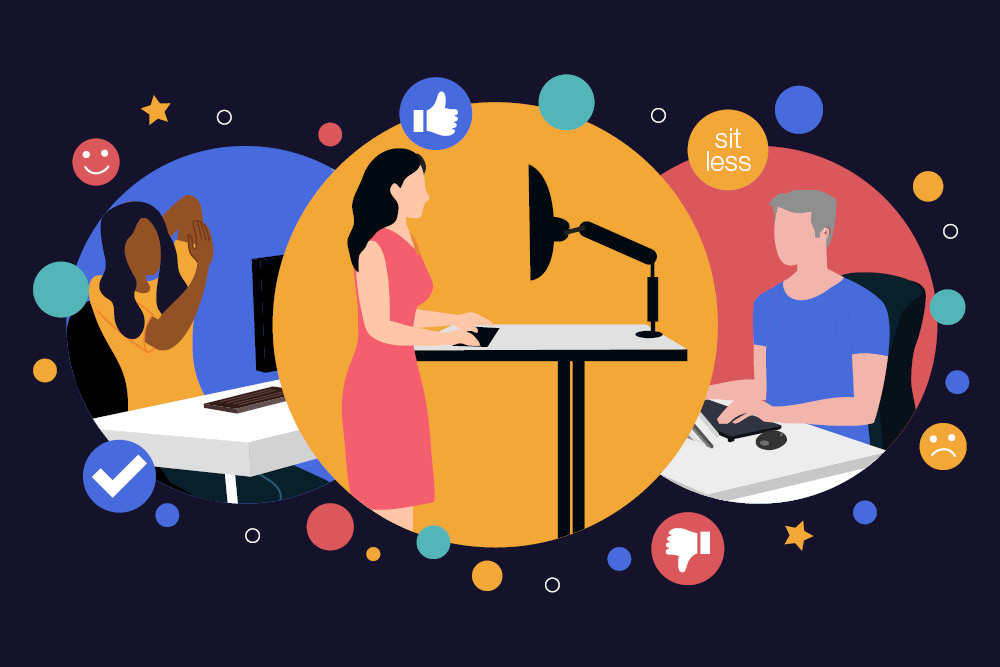 sit less