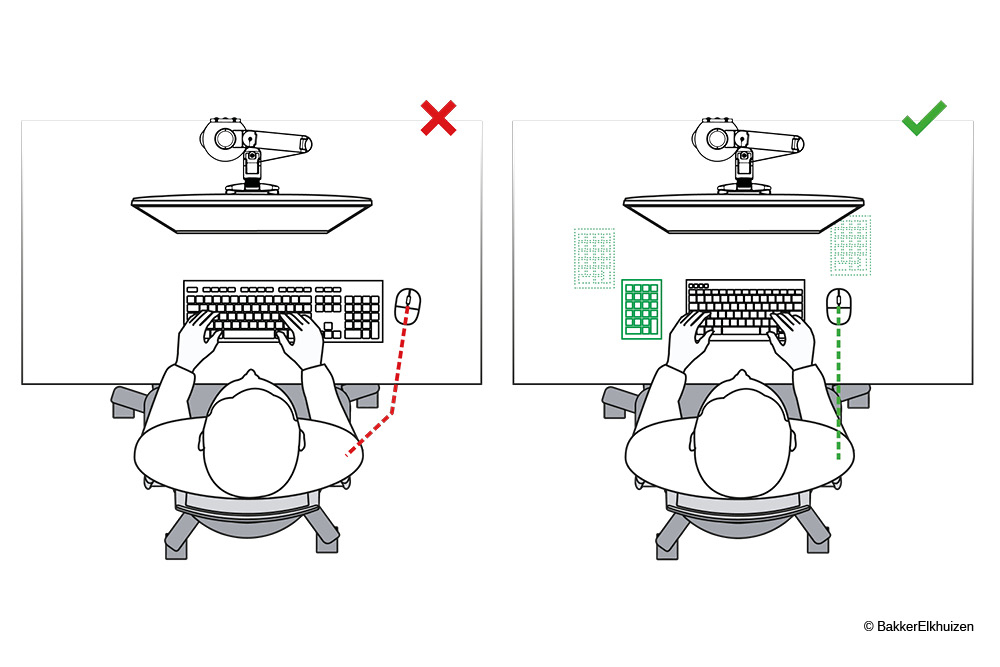 © BakkerElkhuizen